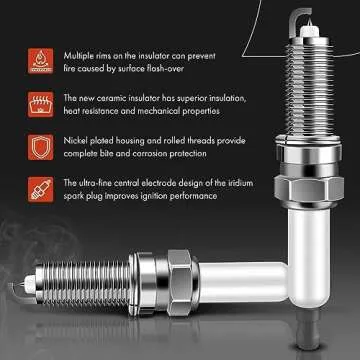 Multiple rims on the insulator can prevent fire caused by surface flash-over

The new ceramic insulator has superior insulation, heat resistance and mechanical properties

Nickel plated housing and rolled threads provide complete bite and corrosion protection

The ultra-fine central electrode design of the iridium spark plug improves ignition performance