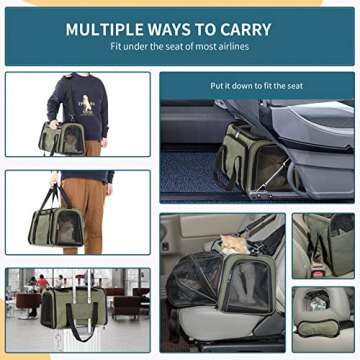 MULTIPLE WAYS TO CARRY
Fit under the seat of most airlines

Put it down to fit the seat