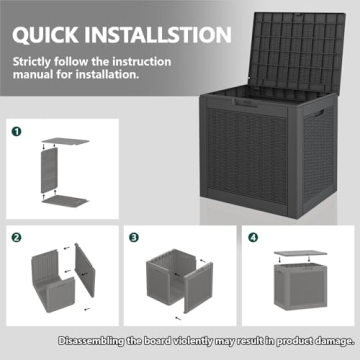 QUICK INSTALLSTION

Strictly follow the instruction manual for installation.

1

2

3

4

Disassembling the board violently may result in product damage.