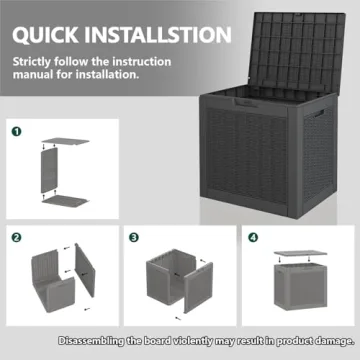 QUICK INSTALLSTION

Strictly follow the instruction manual for installation.

1

2

3

4

Disassembling the board violently may result in product damage.