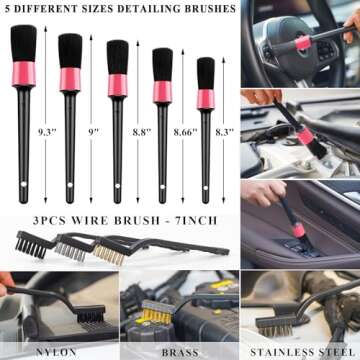 5 DIFFERENT SIZES DETAILING BRUSHES

9.3"

9"

8.8"

8.66"

8.3"

3PCS WIRE BRUSH - 7INCH

NYLON

BRASS

STAINLESS STEEL