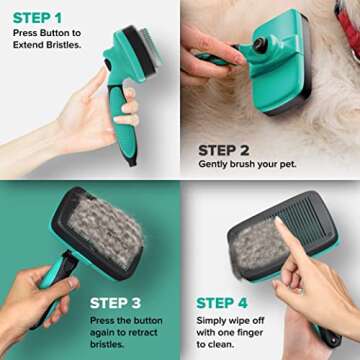 STEP 1
Press Button to Extend Bristles.

STEP 2
Gently brush your pet.

STEP 3
Press the button again to retract bristles.

STEP 4
Simply wipe off with one finger to clean.