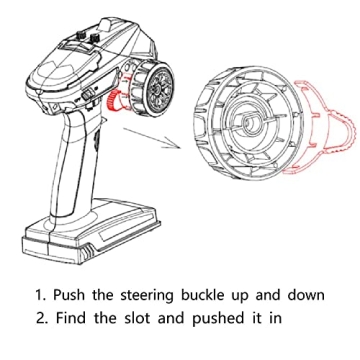 1. Push the steering buckle up and down
2. Find the slot and pushed it in