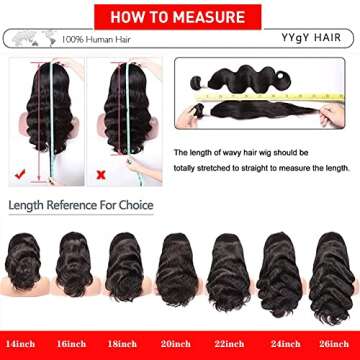 HOW TO MEASURE

100% Human Hair

YYgY HAIR

The length of wavy hair wig should be totally stretched to straight to measure the length.

Length Reference For Choice

14inch 16inch 18inch 20inch 22inch 24inch 26inch