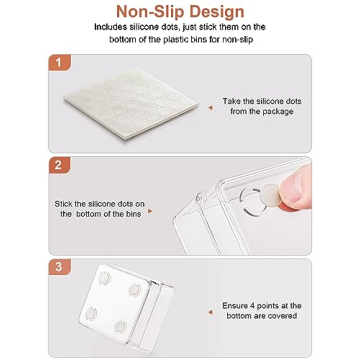 Non-Slip Design

Includes silicone dots, just stick them on the bottom of the plastic bins for non-slip

1

Take the silicone dots from the package

2

Stick the silicone dots on the bottom of the bins

3

Ensure 4 points at the bottom are covered