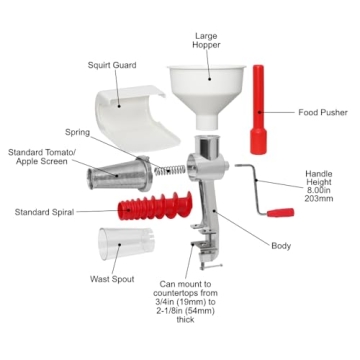 Large Hopper

Squirt Guard

Food Pusher

Spring

Standard Tomato/ Apple Screen

Handle Height 8.00in 203mm

Standard Spiral

Body

Wast Spout

Can mount to countertops from 3/4in (19mm) to 2-1/8in (54mm) thick