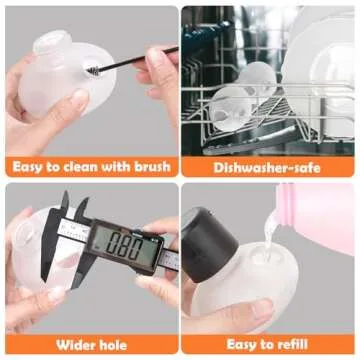 Easy to clean with brush

Dishwasher-safe

0.80

Wider hole

Easy to refill