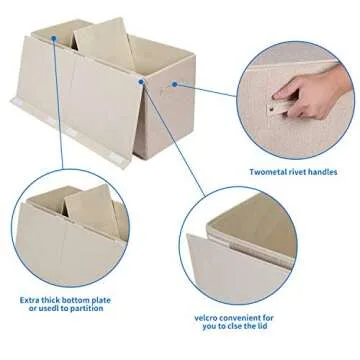 Twometal rivet handles

Extra thick bottom plate or usedl to partition

velcro convenient for you to clse the lid