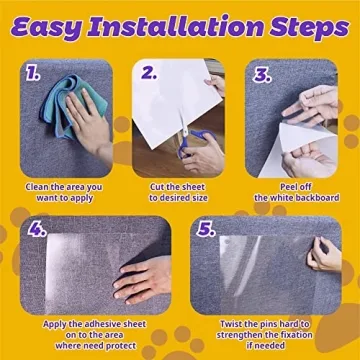 Easy Installation Steps

1.

Clean the area you want to apply

2.

Cut the sheet to desired size

3.

Peel off the white backboard

4.

Apply the adhesive sheet on to the area where need protect

5.

Twist the pins hard to strengthen the fixation if needed