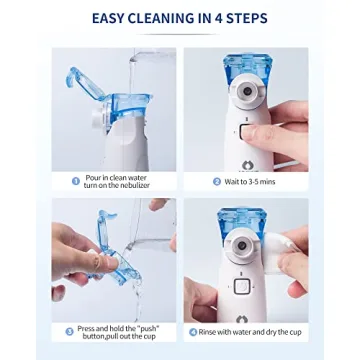 EASY CLEANING IN 4 STEPS

1 Pour in clean water turn on the nebulizer

2 Wait to 3-5 mins

3 Press and hold the "push" button,pull out the cup

4 Rinse with water and dry the cup