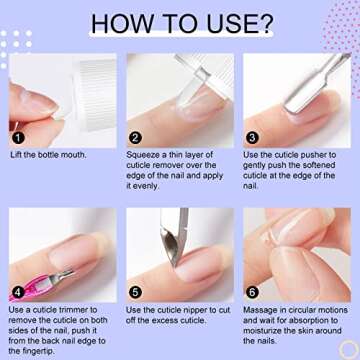 HOW TO USE?

1
Lift the bottle mouth.

2
Squeeze a thin layer of cuticle remover over the edge of the nail and apply it evenly.

3
Use the cuticle pusher to gently push the softened cuticle at the edge of the nail.

4
Use a cuticle trimmer to remove the cuticle on both sides of the nail, push it from the back nail edge to the fingertip.

5
Use the cuticle nipper to cut off the excess cuticle.

6
Massage in circular motions and wait for absorption to moisturize the skin around the nails.