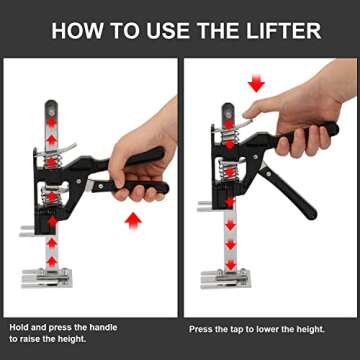 HOW TO USE THE LIFTER

Hold and press the handle to raise the height.

Press the tap to lower the height.