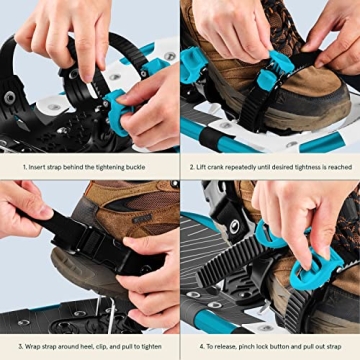 1. Insert strap behind the tightening buckle

2. Lift crank repeatedly until desired tightness is reached

3. Wrap strap around heel, clip, and pull to tighten

4. To release, pinch lock button and pull out strap