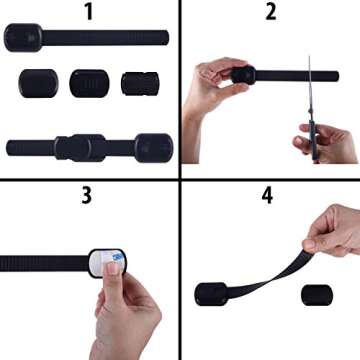 1

2

3

4