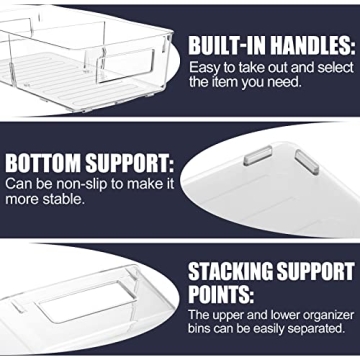 BUILT-IN HANDLES:
Easy to take out and select the item you need.

BOTTOM SUPPORT:
Can be non-slip to make it more stable.

STACKING SUPPORT POINTS:
The upper and lower organizer bins can be easily separated.