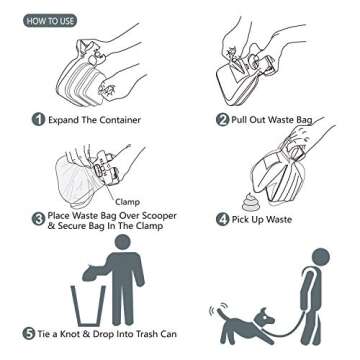 HOW TO USE

1 Expand The Container

2 Pull Out Waste Bag

Clamp

3 Place Waste Bag Over Scooper & Secure Bag In The Clamp

4 Pick Up Waste

5 Tie a Knot & Drop Into Trash Can