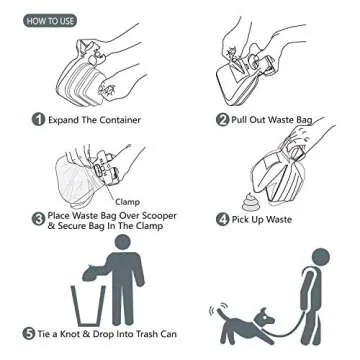 HOW TO USE

1 Expand The Container

2 Pull Out Waste Bag

Clamp

3 Place Waste Bag Over Scooper & Secure Bag In The Clamp

4 Pick Up Waste

5 Tie a Knot & Drop Into Trash Can