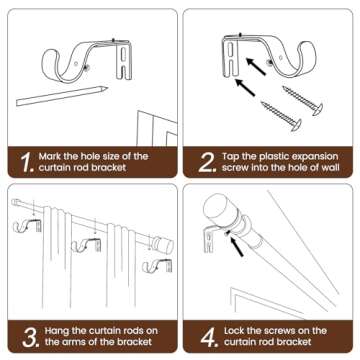 1. Mark the hole size of the curtain rod bracket

2. Tap the plastic expansion screw into the hole of wall

3. Hang the curtain rods on the arms of the bracket

4. Lock the screws on the curtain rod bracket