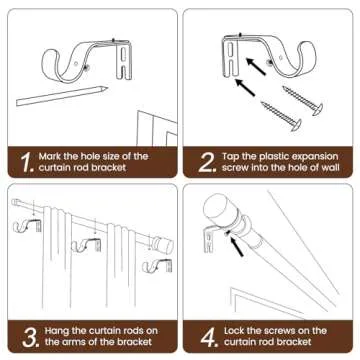 1. Mark the hole size of the curtain rod bracket

2. Tap the plastic expansion screw into the hole of wall

3. Hang the curtain rods on the arms of the bracket

4. Lock the screws on the curtain rod bracket