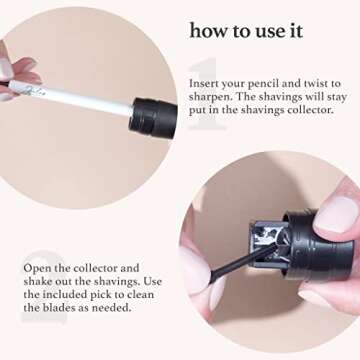 how to use it

1

Insert your pencil and twist to sharpen. The shavings will stay put in the shavings collector.

2

Open the collector and shake out the shavings. Use the included pick to clean the blades as needed.