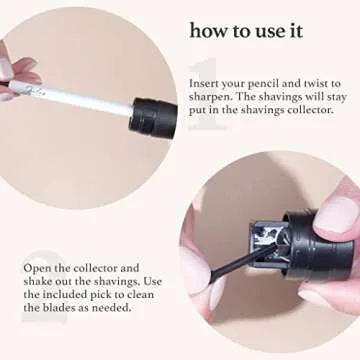 how to use it

1

Insert your pencil and twist to sharpen. The shavings will stay put in the shavings collector.

2

Open the collector and shake out the shavings. Use the included pick to clean the blades as needed.