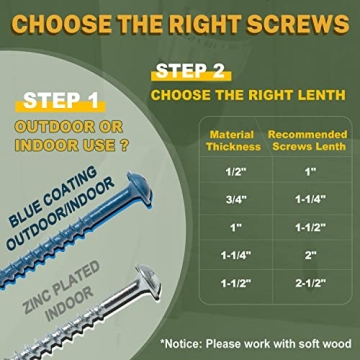 CHOOSE THE RIGHT SCREWS

STEP 1
OUTDOOR OR INDOOR USE ?

BLUE COATING
OUTDOOR/INDOOR

ZINC PLATED
INDOOR

STEP 2
CHOOSE THE RIGHT LENTH

| Material Thickness | Recommended Screws Lenth |
|---|---|
| 1/2" | 1" |
| 3/4" | 1-1/4" |
| 1" | 1-1/2" |
| 1-1/4" | 2" |
| 1-1/2" | 2-1/2" |

*Notice: Please work with soft wood