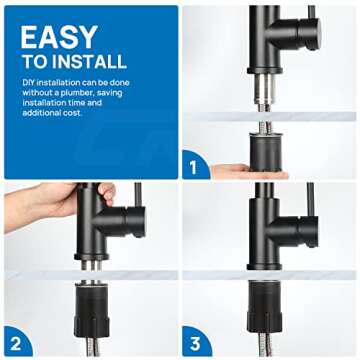 EASY
TO INSTALL

DIY installation can be done without a plumber, saving installation time and additional cost.

1

2

3