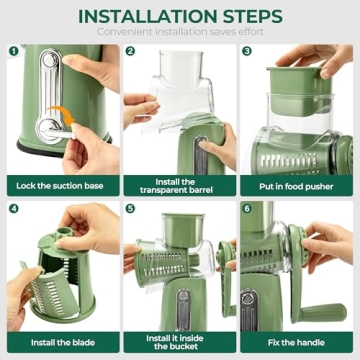 INSTALLATION STEPS

Convenient installation saves effort

1

Lock the suction base

2

Install the transparent barrel

3

Put in food pusher

4

Install the blade

5

Install it inside the bucket

6

Fix the handle