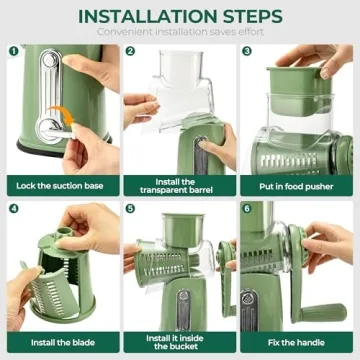 INSTALLATION STEPS
Convenient installation saves effort

1
Lock the suction base

2
Install the transparent barrel

3
Put in food pusher

4
Install the blade

5
Install it inside the bucket

6
Fix the handle