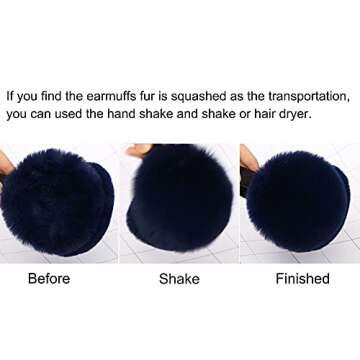 If you find the earmuffs fur is squashed as the transportation, you can used the hand shake and shake or hair dryer.

Before

Shake

Finished