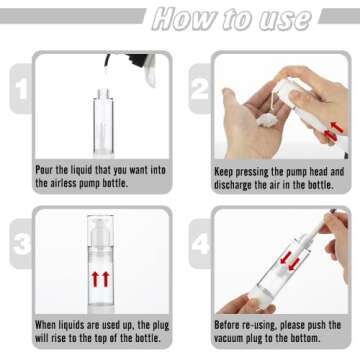 How to use

1

Pour the liquid that you want into the airless pump bottle.

2

Keep pressing the pump head and discharge the air in the bottle.

3

When liquids are used up, the plug will rise to the top of the bottle.

4

Before re-using, please push the vacuum plug to the bottom.