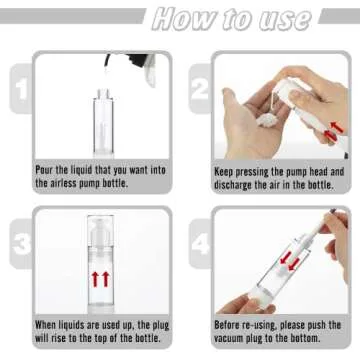 How to use

1

Pour the liquid that you want into the airless pump bottle.

2

Keep pressing the pump head and discharge the air in the bottle.

3

When liquids are used up, the plug will rise to the top of the bottle.

4

Before re-using, please push the vacuum plug to the bottom.