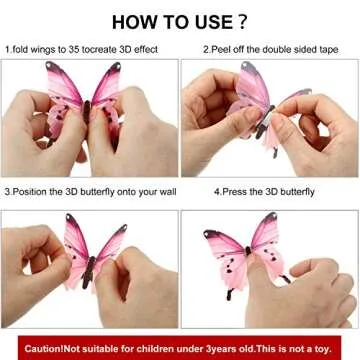 HOW TO USE ?

1.fold wings to 35 tocreate 3D effect

2.Peel off the double sided tape

3.Position the 3D butterfly onto your wall

4.Press the 3D butterfly

Caution!Not suitable for children under 3years old.This is not a toy.