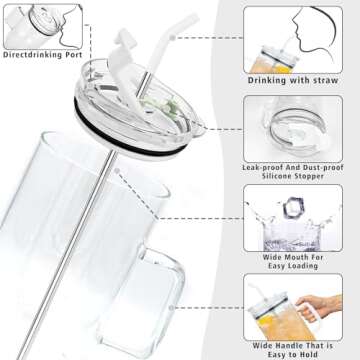 Directdrinking Port

Drinking with straw

Leak-proof And Dust-proof Silicone Stopper

Wide Mouth For Easy Loading

Wide Handle That is Easy to Hold