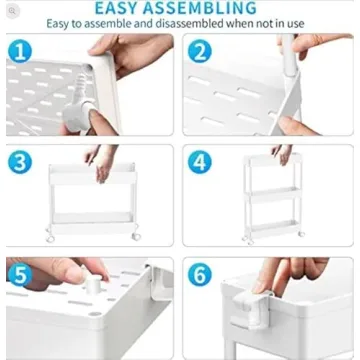 EASY ASSEMBLING
Easy to assemble and disassembled when not in use

1

2

3

4

5

6