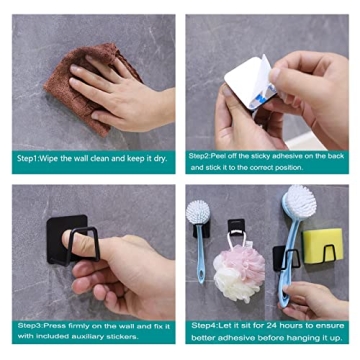 Step1:Wipe the wall clean and keep it dry.

Step2:Peel off the sticky adhesive on the back and stick it to the correct position.

Step3:Press firmly on the wall and fix it with included auxiliary stickers.

Step4:Let it sit for 24 hours to ensure better adhesive before hanging it up.