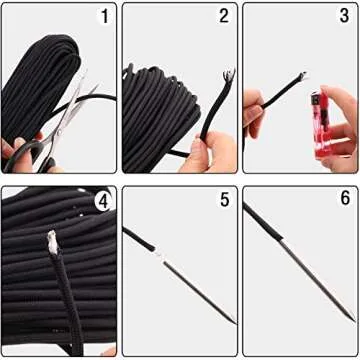 1

2

3

4

5

6