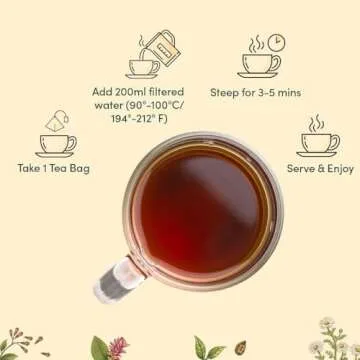 Take 1 Tea Bag

Add 200ml filtered water (90°-100°C/ 194°-212° F)

Steep for 3-5 mins

Serve & Enjoy