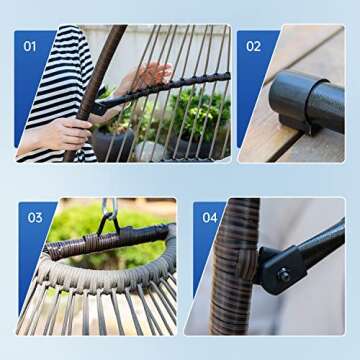 01

02

03

04