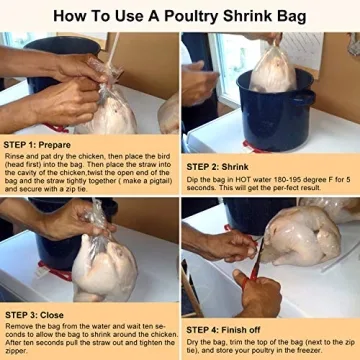 How To Use A Poultry Shrink Bag

STEP 1: Prepare

Rinse and pat dry the chicken, then place the bird (head first) into the bag. Then place the straw into the cavity of the chicken,twist the open end of the bag and the straw tightly together ( make a pigtail) and secure with a zip tie.

STEP 2: Shrink

Dip the bag in HOT water 180-195 degree F for 5 seconds. This will get the per-fect result.

STEP 3: Close

Remove the bag from the water and wait ten seconds to allow the bag to shrink around the chicken. After ten seconds pull the straw out and tighten the zipper.

STEP 4: Finish off

Dry the bag, trim the top of the bag (next to the zip tie), and store your poultry in the freezer.