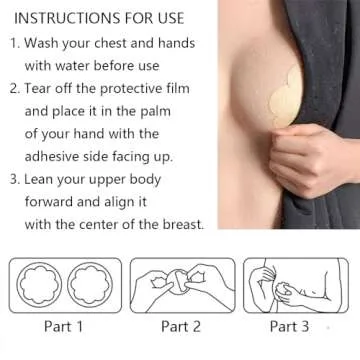 INSTRUCTIONS FOR USE

1. Wash your chest and hands with water before use

2. Tear off the protective film and place it in the palm of your hand with the adhesive side facing up.

3. Lean your upper body forward and align it with the center of the breast.

Part 1

Part 2

Part 3