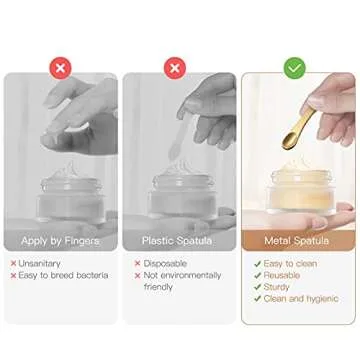 Apply by Fingers

× Unsanitary
× Easy to breed bacteria

Plastic Spatula

× Disposable
× Not environmentally friendly

Metal Spatula

✓ Easy to clean
✓ Reusable
✓ Sturdy
✓ Clean and hygienic