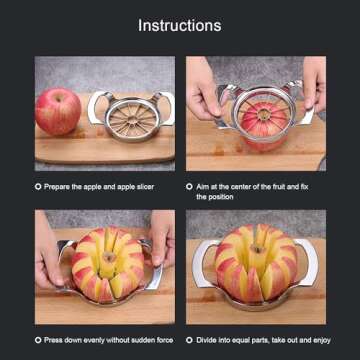 Instructions

Prepare the apple and apple slicer

Aim at the center of the fruit and fix the position

Press down evenly without sudden force

Divide into equal parts, take out and enjoy