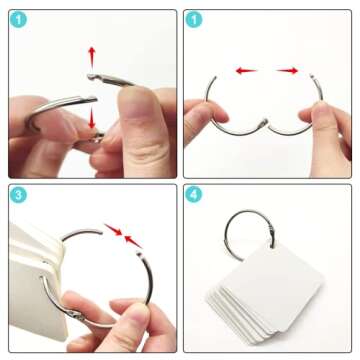 1

1

3

4