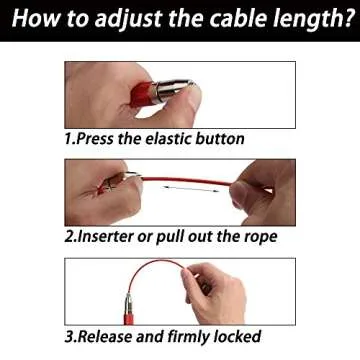 How to adjust the cable length?

1.Press the elastic button

2.Inserter or pull out the rope

3.Release and firmly locked