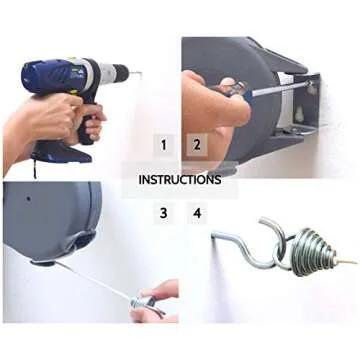 1 2

INSTRUCTIONS

3 4