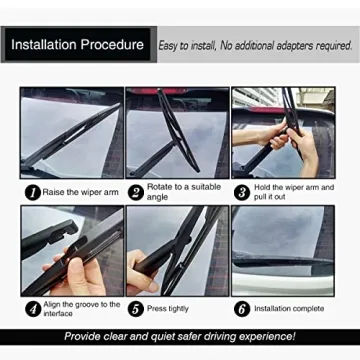 Installation Procedure

Easy to install, No additional adapters required.

1 Raise the wiper arm

2 Rotate to a suitable angle

3 Hold the wiper arm and pull it out

4 Align the groove to the interface

5 Press tightly

6 Installation complete

Provide clear and quiet safer driving experience!