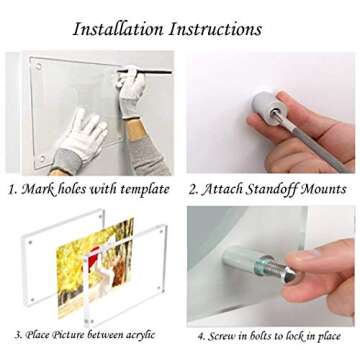 Installation Instructions

1. Mark holes with template

2. Attach Standoff Mounts

3. Place Picture between acrylic

4. Screw in bolts to lock in place