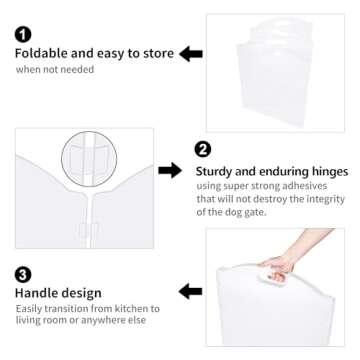 1
Foldable and easy to store
when not needed

2
Sturdy and enduring hinges
using super strong adhesives that will not destroy the integrity of the dog gate.

3
Handle design
Easily transition from kitchen to living room or anywhere else