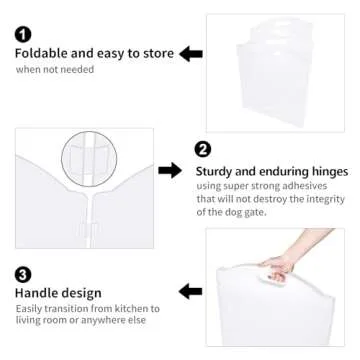 1
Foldable and easy to store
when not needed

2
Sturdy and enduring hinges
using super strong adhesives that will not destroy the integrity of the dog gate.

3
Handle design
Easily transition from kitchen to living room or anywhere else